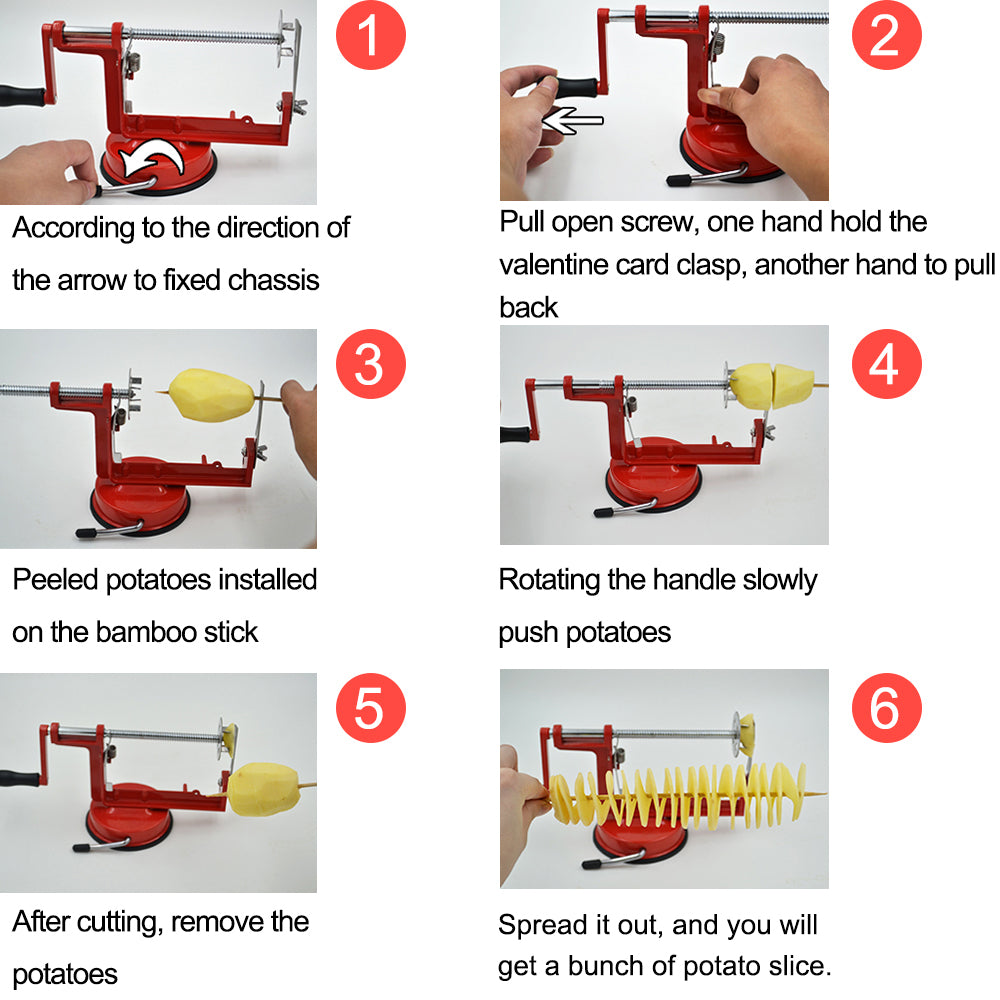 1

According to the direction of the arrow to fixed chassis

2

Pull open screw, one hand hold the valentine card clasp, another hand to pull back

3

Peeled potatoes installed on the bamboo stick

4

Rotating the handle slowly push potatoes

5

After cutting, remove the potatoes

6

Spread it out, and you will get a bunch of potato slice.